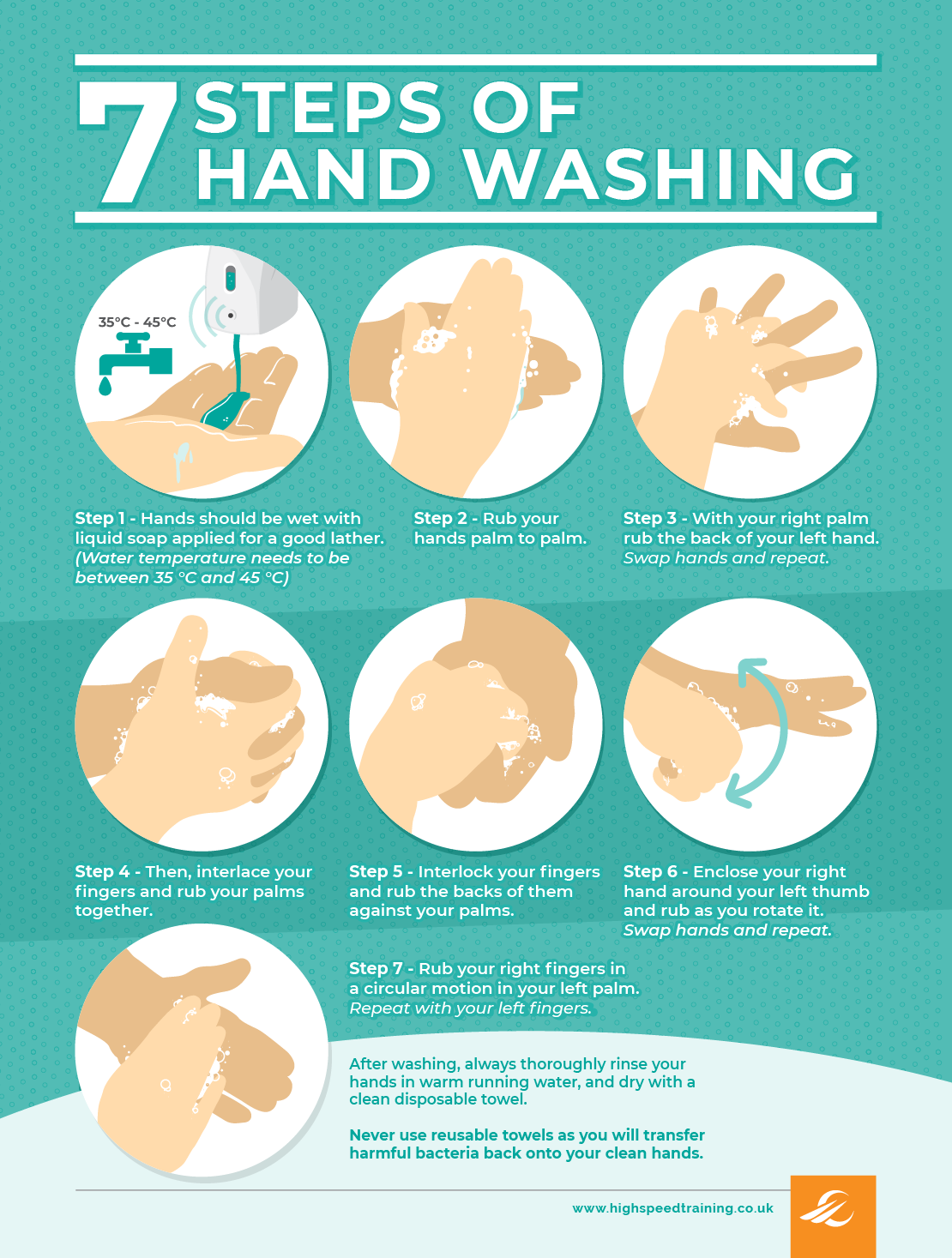 7 STEPS OF HAND WASHING

35°C - 45°C

Step 1 - Hands should be wet with liquid soap applied for a good lather. (Water temperature needs to be between 35 °C and 45 °C)

Step 2 - Rub your hands palm to palm.

Step 3 - With your right palm rub the back of your left hand. Swap hands and repeat.

Step 4 - Then, interlace your fingers and rub your palms together.

Step 5 - Interlock your fingers and rub the backs of them against your palms.

Step 6 - Enclose your right hand around your left thumb and rub as you rotate it. Swap hands and repeat.

Step 7 - Rub your right fingers in a circular motion in your left palm. Repeat with your left fingers.

After washing, always thoroughly rinse your hands in warm running water, and dry with a clean disposable towel.

Never use reusable towels as you will transfer harmful bacteria back onto your clean hands.

www.highspeedtraining.co.uk