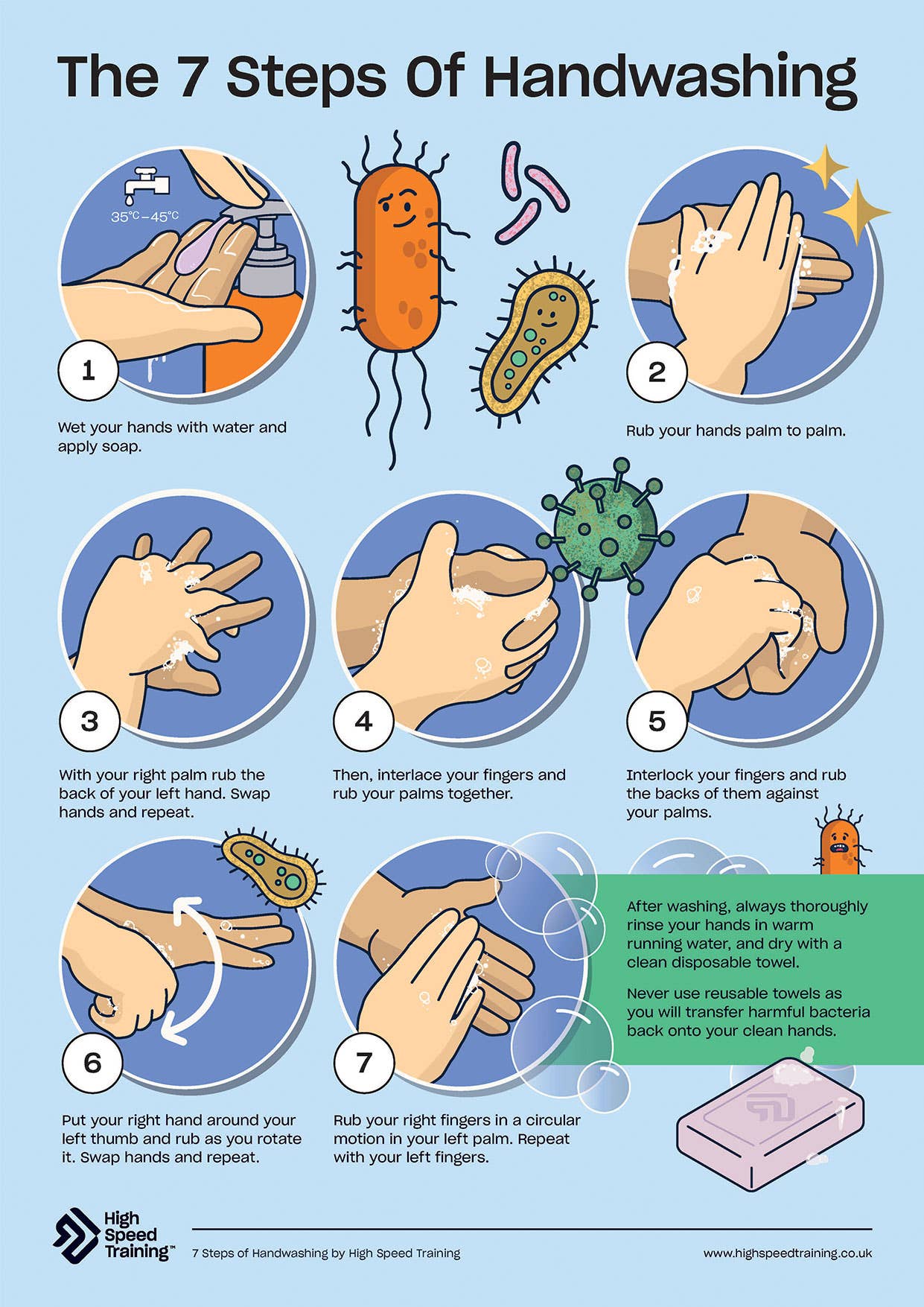 The 7 Steps Of Handwashing

35°C – 45°C

1

Wet your hands with water and apply soap.

2

Rub your hands palm to palm.

3

With your right palm rub the back of your left hand. Swap hands and repeat.

4

Then, interlace your fingers and rub your palms together.

5

Interlock your fingers and rub the backs of them against your palms.

6

Put your right hand around your left thumb and rub as you rotate it. Swap hands and repeat.

7

Rub your right fingers in a circular motion in your left palm. Repeat with your left fingers.

After washing, always thoroughly rinse your hands in warm running water, and dry with a clean disposable towel.

Never use reusable towels as you will transfer harmful bacteria back onto your clean hands.

High Speed Training™

7 Steps of Handwashing by High Speed Training

www.highspeedtraining.co.uk